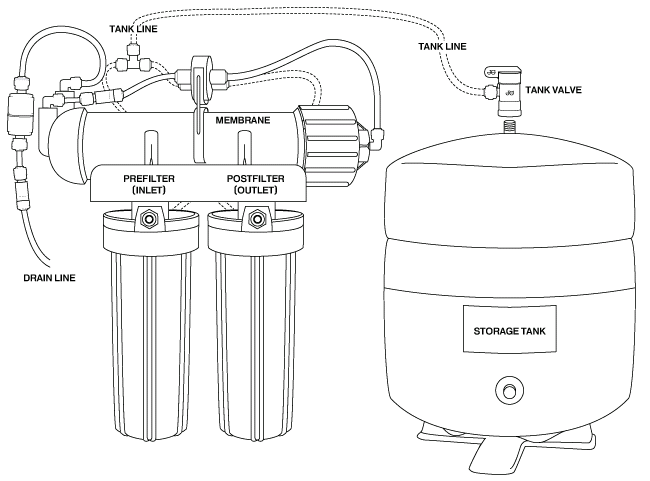 TANK LINE

TANK LINE

TANK VALVE

MEMBRANE

PREFILTER (INLET)

POSTFILTER (OUTLET)

DRAIN LINE

STORAGE TANK